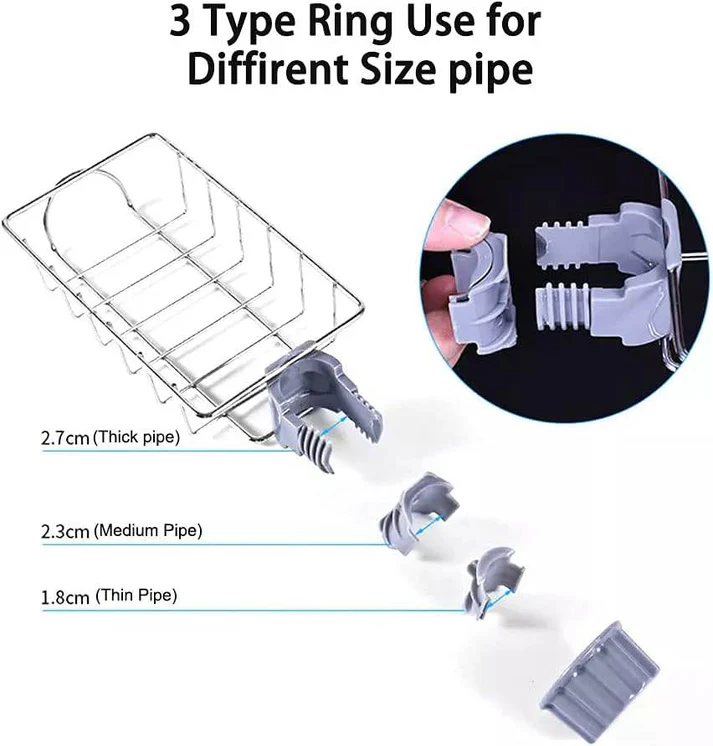 3 Type Ring Use for Diffirent Size pipe

2.7cm (Thick pipe)

2.3cm (Medium Pipe)

1.8cm (Thin Pipe)