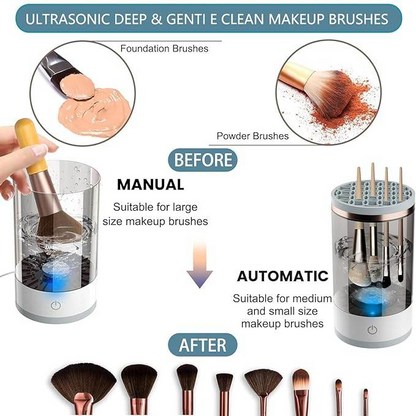 ULTRASONIC DEEP & GENTI E CLEAN MAKEUP BRUSHES

Foundation Brushes

Powder Brushes

BEFORE

MANUAL

Suitable for large size makeup brushes

AUTOMATIC

Suitable for medium and small size makeup brushes

AFTER