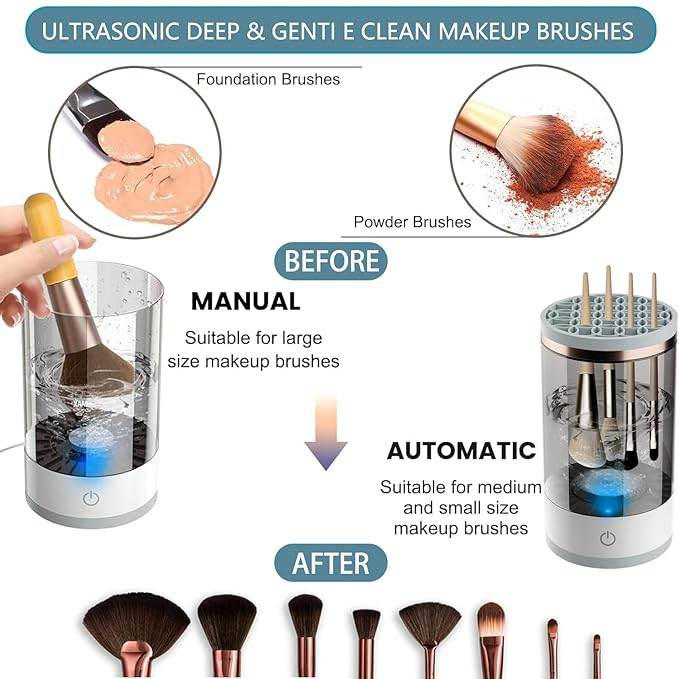 ULTRASONIC DEEP & GENTI E CLEAN MAKEUP BRUSHES

Foundation Brushes

Powder Brushes

BEFORE

MANUAL

Suitable for large size makeup brushes

AUTOMATIC

Suitable for medium and small size makeup brushes

AFTER